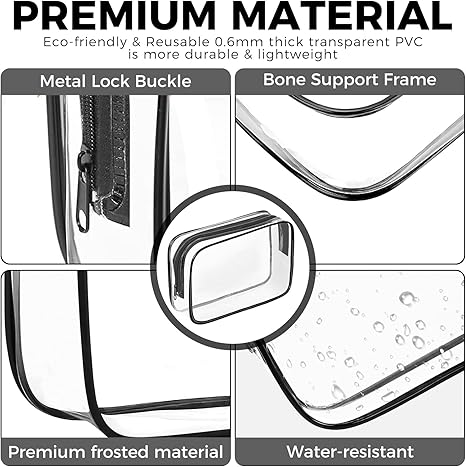 PREMIUM MATERIAL

Eco-friendly & Reusable 0.6mm thick transparent PVC is more durable & lightweight

Metal Lock Buckle

Bone Support Frame

Premium frosted material

Water-resistant